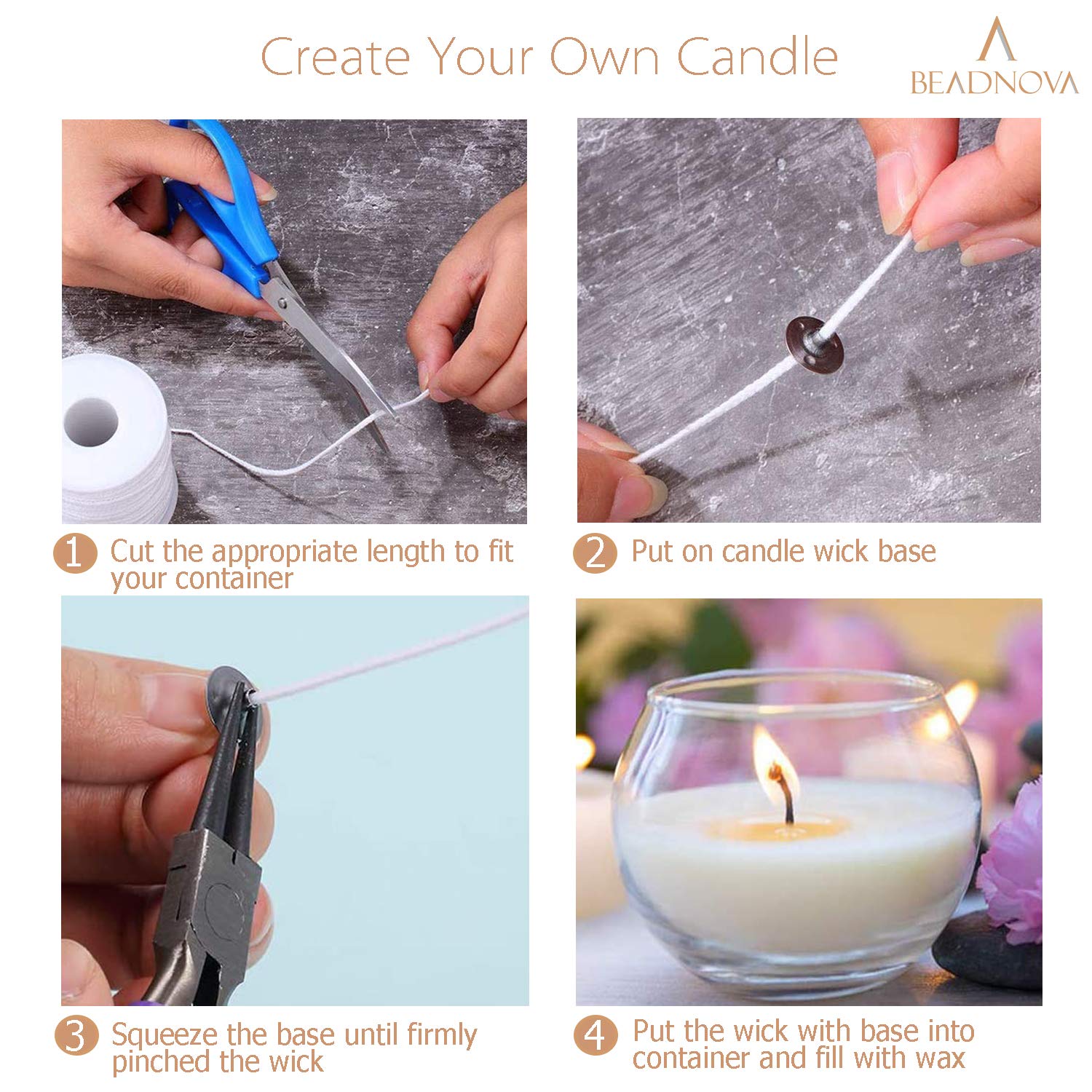 Create Your Own Candle

BEADNOVA

1 Cut the appropriate length to fit your container

2 Put on candle wick base

3 Squeeze the base until firmly pinched the wick

4 Put the wick with base into container and fill with wax